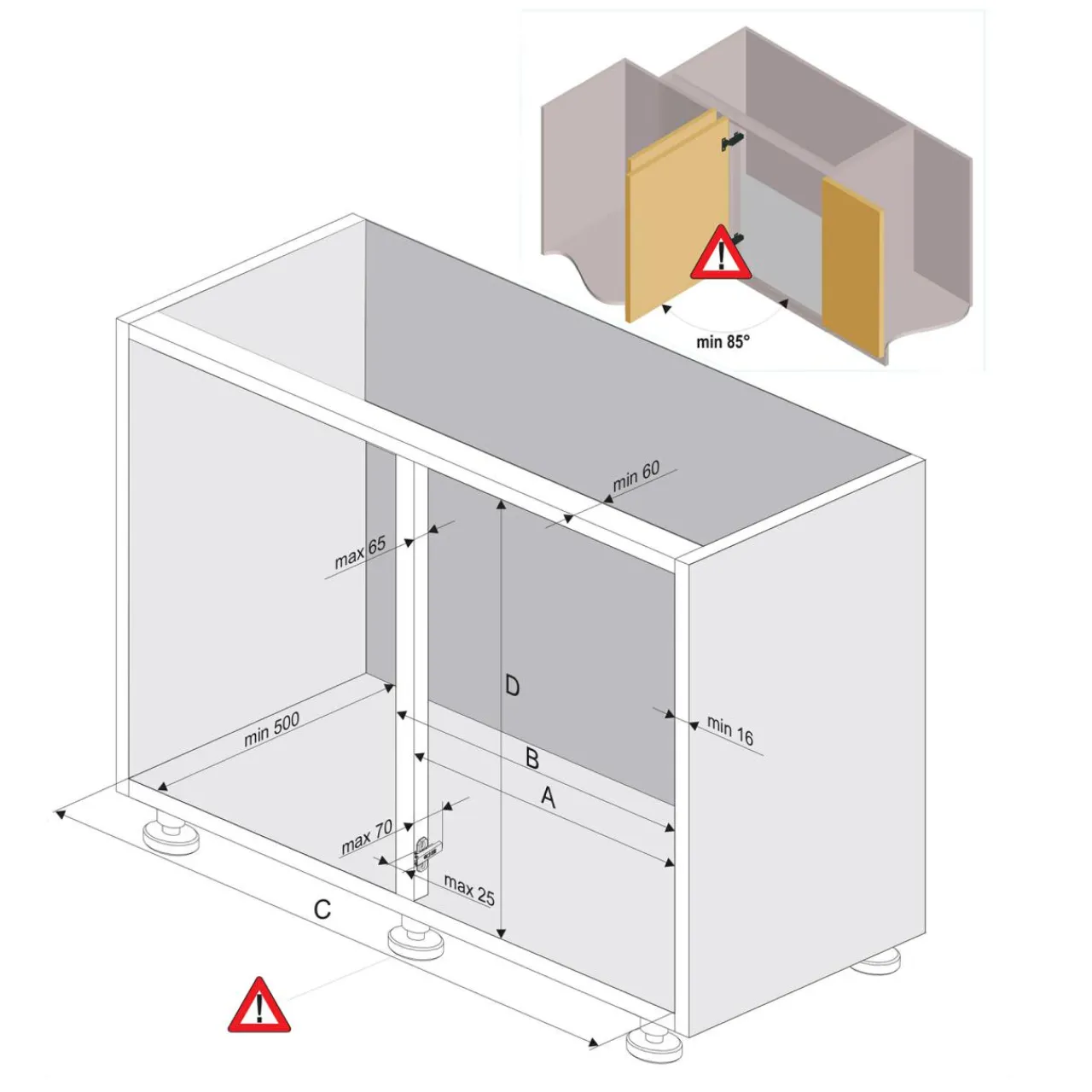 min 85°

min 60

max 65

D

min 500

min 16

B

A

max 70

max 25

C