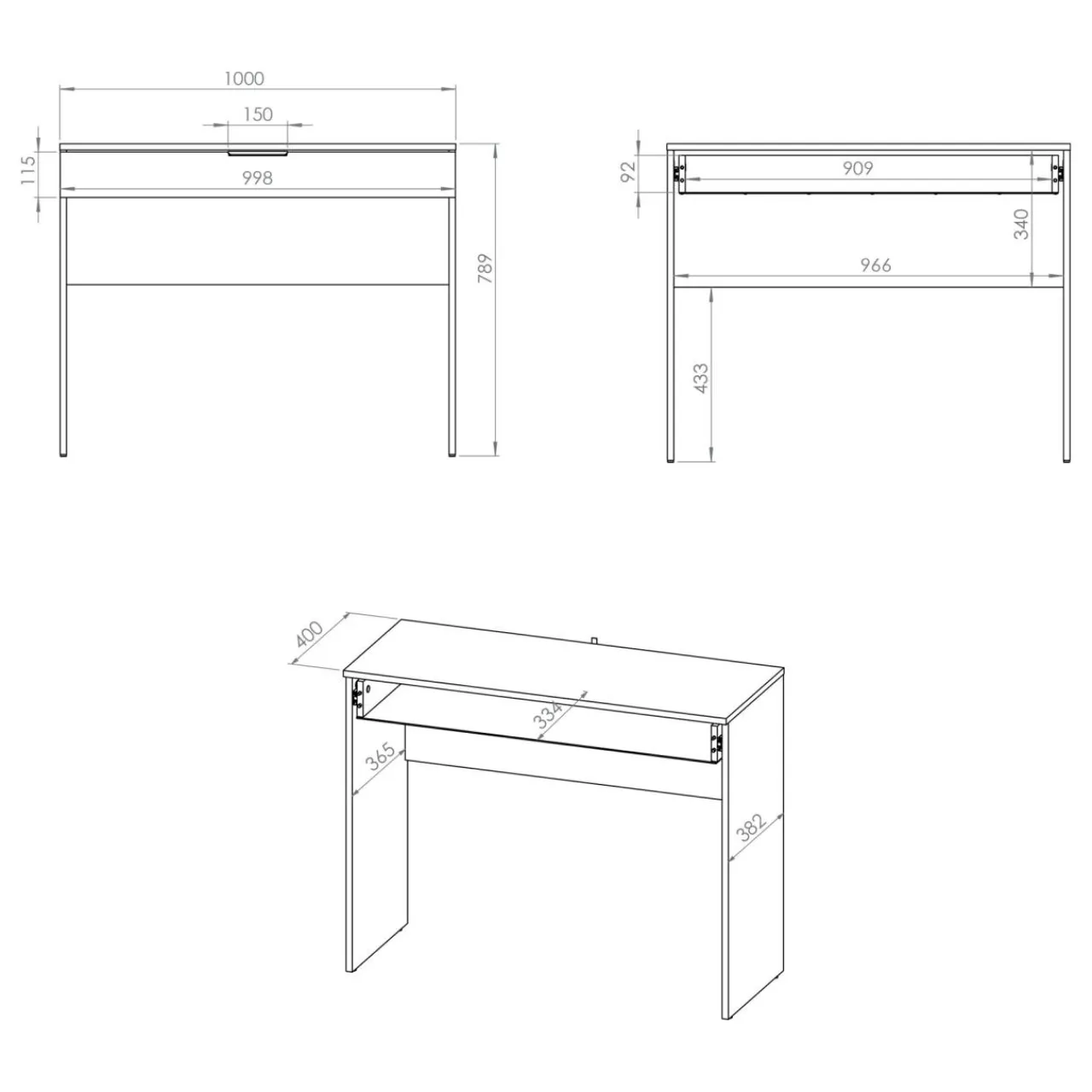 1000
150
115
998
789
92
909
340
966
433
400
334
365
382