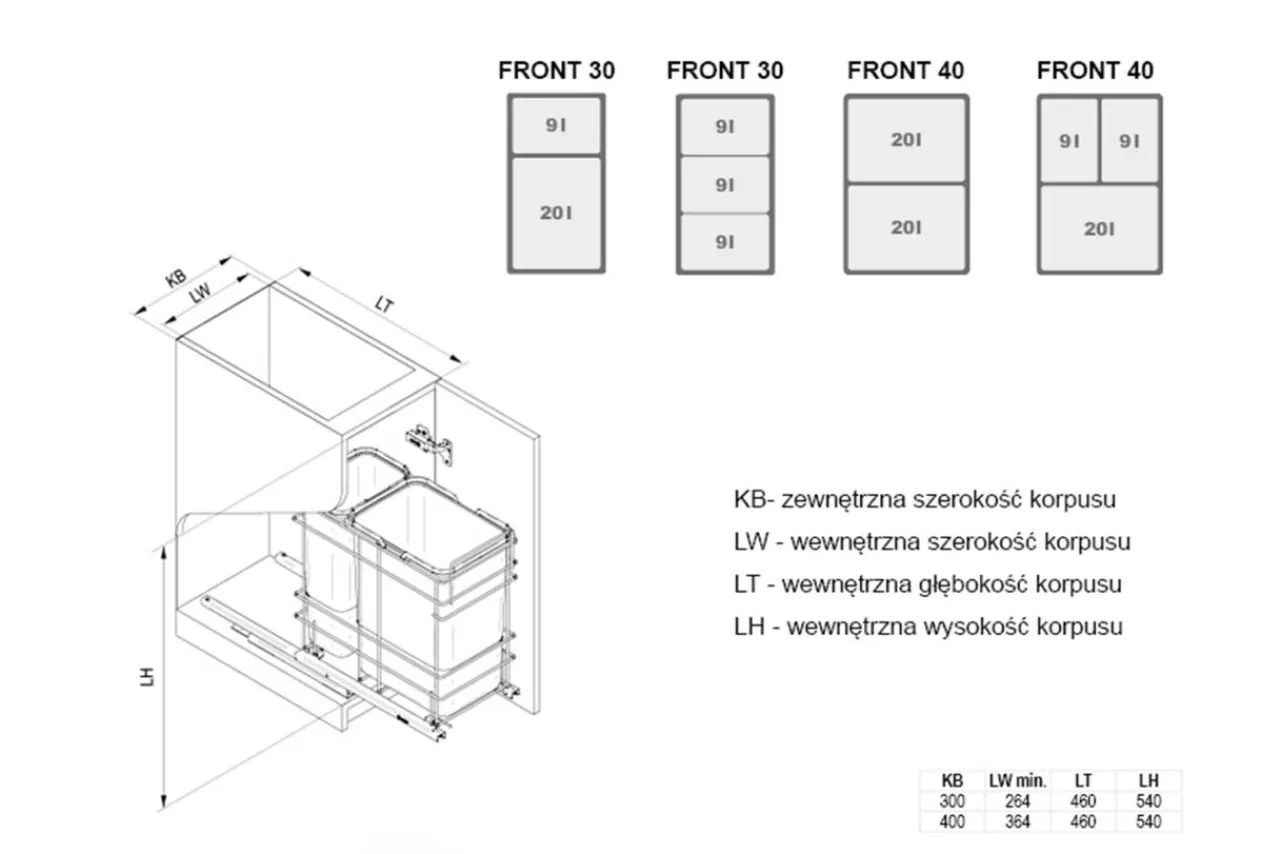 FRONT 30

9l

20l

FRONT 30

9l

9l

9l

FRONT 40

20l

20l

FRONT 40

9l

9l

20l

KB

LW

LT

LH

KB- zewnętrzna szerokość korpusu
LW - wewnętrzna szerokość korpusu
LT - wewnętrzna głębokość korpusu
LH - wewnętrzna wysokość korpusu

| KB | LW min. | LT | LH |
|---|---|---|---|
| 300 | 264 | 460 | 540 |
| 400 | 364 | 460 | 540 |