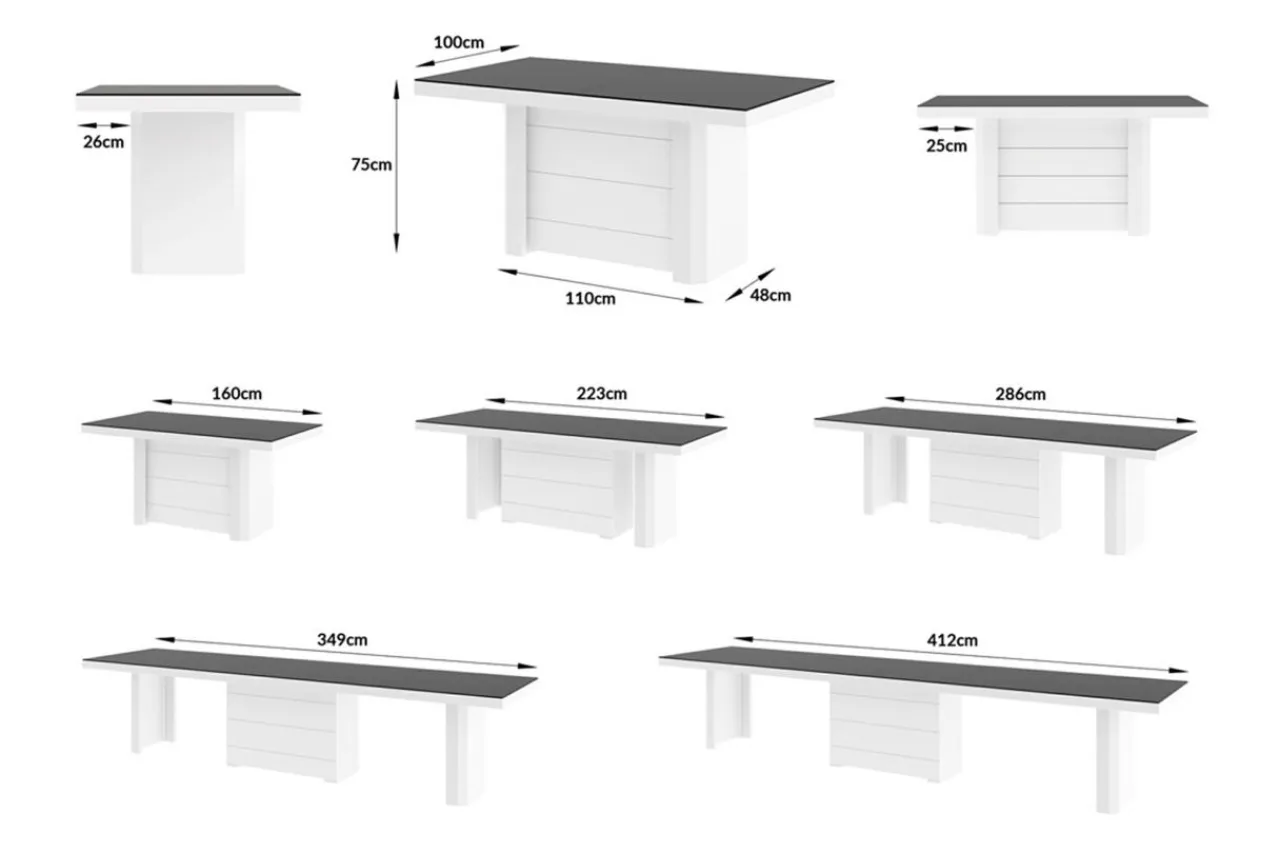 26cm

100cm

75cm

110cm

48cm

25cm

160cm

223cm

286cm

349cm

412cm